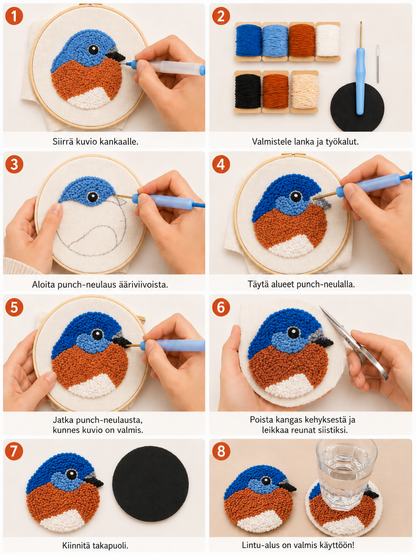 1
Siirrä kuvio kankaalle.

2
Valmistele lanka ja työkalut.

3
Aloita punch-neulaus ääriviivoista.

4
Täytä alueet punch-neulalla.

5
Jatka punch-neulausta, kunnes kuvio on valmis.

6
Poista kangas kehyksestä ja leikkaa reunat siistiksi.

7
Kiinnitä takapuoli.

8
Lintu-alus on valmis käyttöön!