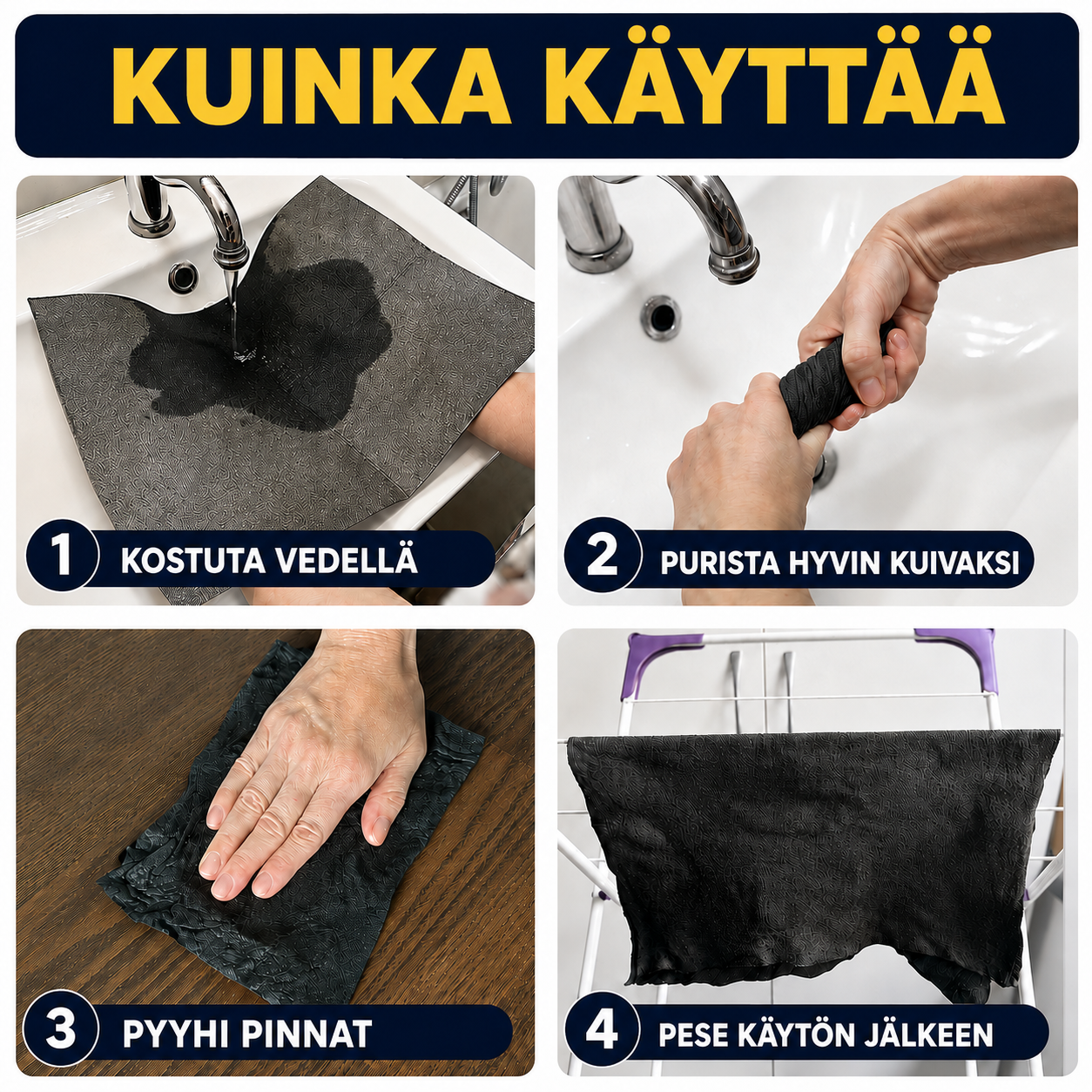 KUINKA KÄYTTÄÄ

1 KOSTUTA VEDELLÄ

2 PURISTA HYVIN KUIVAKSI

3 PYYHI PINNAT

4 PESE KÄYTÖN JÄLKEEN